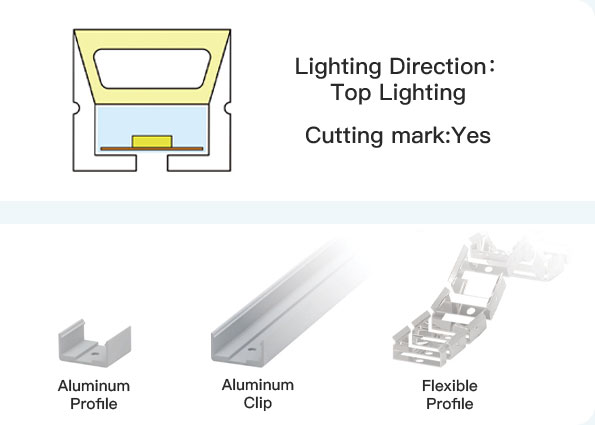 Lighting Direction:
Top Lighting

Cutting mark:Yes

Aluminum Profile

Aluminum Clip

Flexible Profile